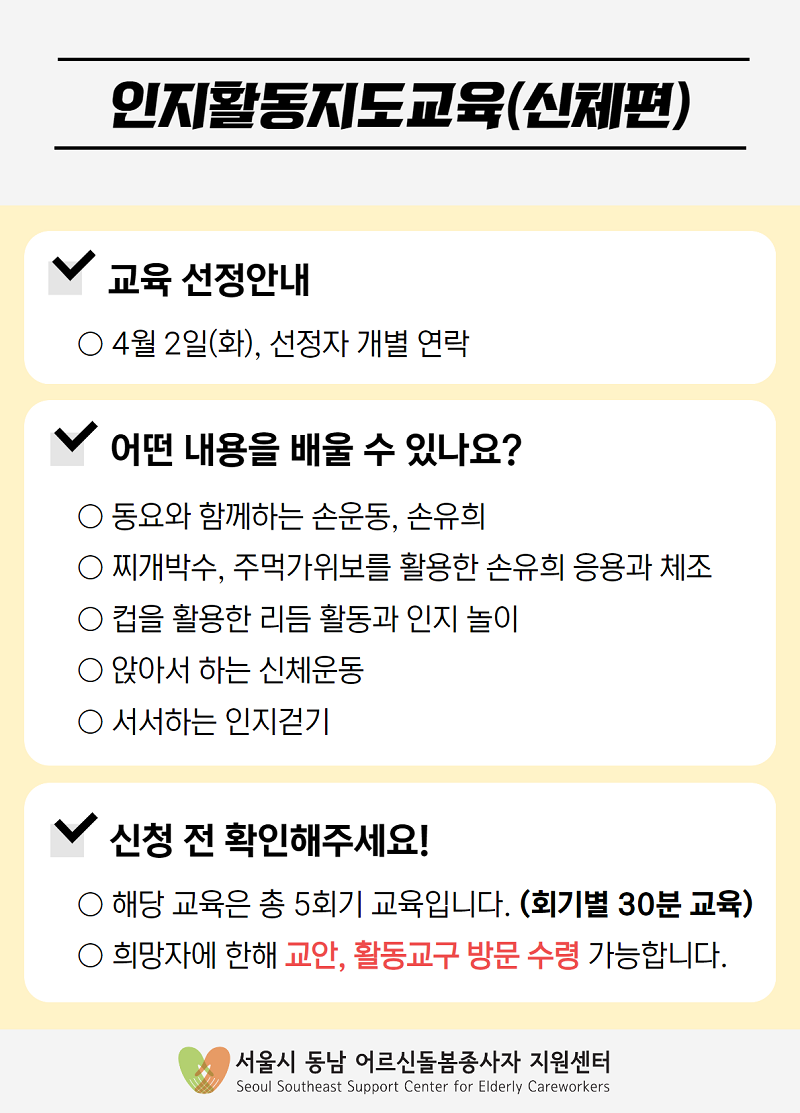 인지활동지도교육(신체편)

☑ 교육 선정안내

○ 4월 2일(화), 선정자 개별 연락

☑ 어떤 내용을 배울 수 있나요?

○ 동요와 함께하는 손운동, 손유희

○ 찌개박수, 주먹가위보를 활용한 손유희 응용과 체조

○ 컵을 활용한 리듬 활동과 인지 놀이

○ 앉아서 하는 신체운동

○ 서서하는 인지걷기

☑ 신청 전 확인해주세요!

○ 해당 교육은 총 5회기 교육입니다. (회기별 30분 교육)

○ 희망자에 한해 교안, 활동교구 방문 수령 가능합니다.

서울시 동남 어르신돌봄종사자 지원센터
Seoul Southeast Support Center for Elderly Careworkers